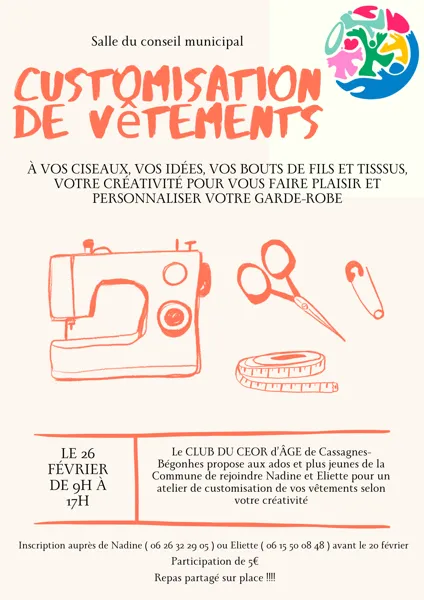 Salle du conseil municipal

CUSTOMISATION DE VêTEMENTS

À VOS CISEAUX, VOS IDÉES, VOS BOUTS DE FILS ET TISSSUS, VOTRE CRÉATIVITÉ POUR VOUS FAIRE PLAISIR ET PERSONNALISER VOTRE GARDE-ROBE

LE 26 FÉVRIER DE 9H À 17H

Le CLUB DU CEOR d'ÂGE de Cassagnes-Bégonhes propose aux ados et plus jeunes de la Commune de rejoindre Nadine et Eliette pour un atelier de customisation de vos vêtements selon votre créativité

Inscription auprès de Nadine ( 06 26 32 29 05 ) ou Eliette ( 06 15 50 08 48 ) avant le 20 février

Participation de 5€

Repas partagé sur place !!!!